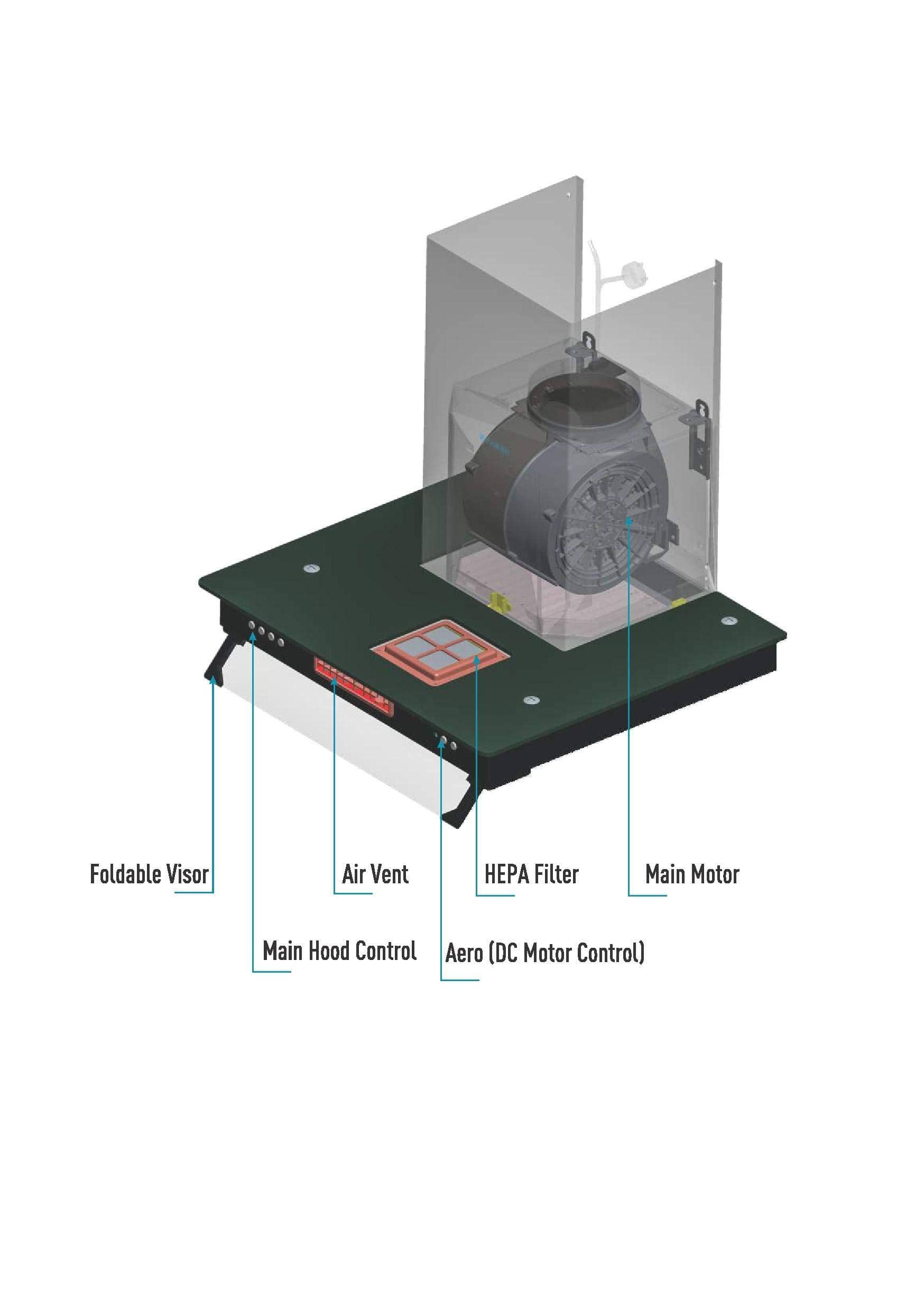 Foldable Visor

Air Vent

HEPA Filter

Main Motor

Main Hood Control

Aero (DC Motor Control)